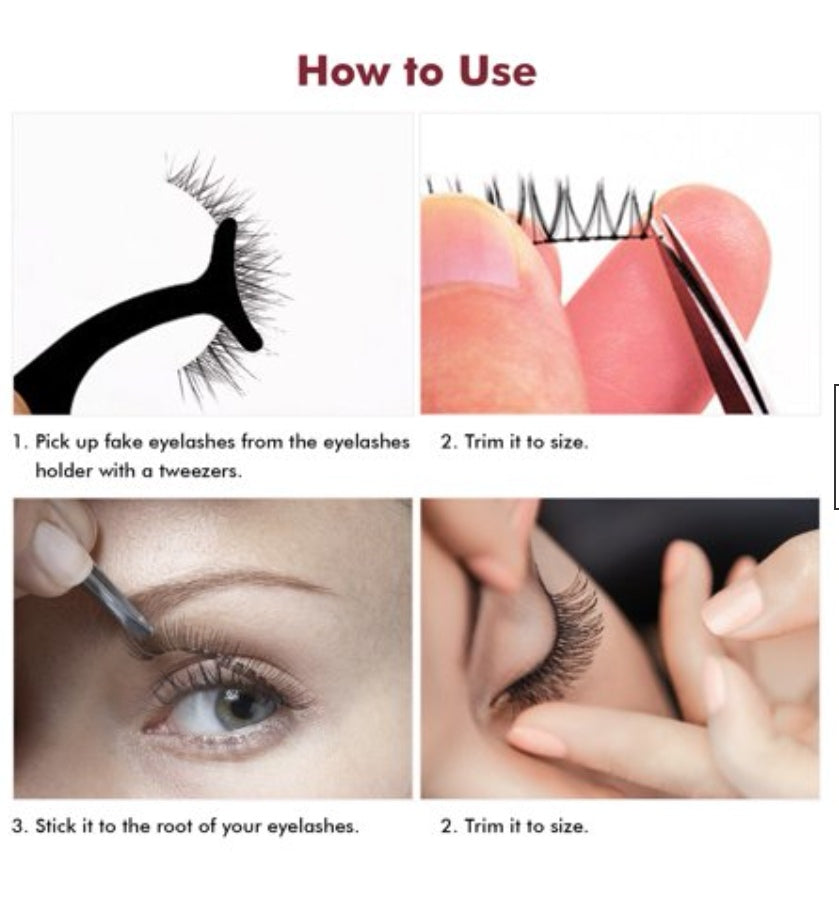 How to Use

1. Pick up fake eyelashes from the eyelashes holder with a tweezers.

2. Trim it to size.

3. Stick it to the root of your eyelashes.

2. Trim it to size.